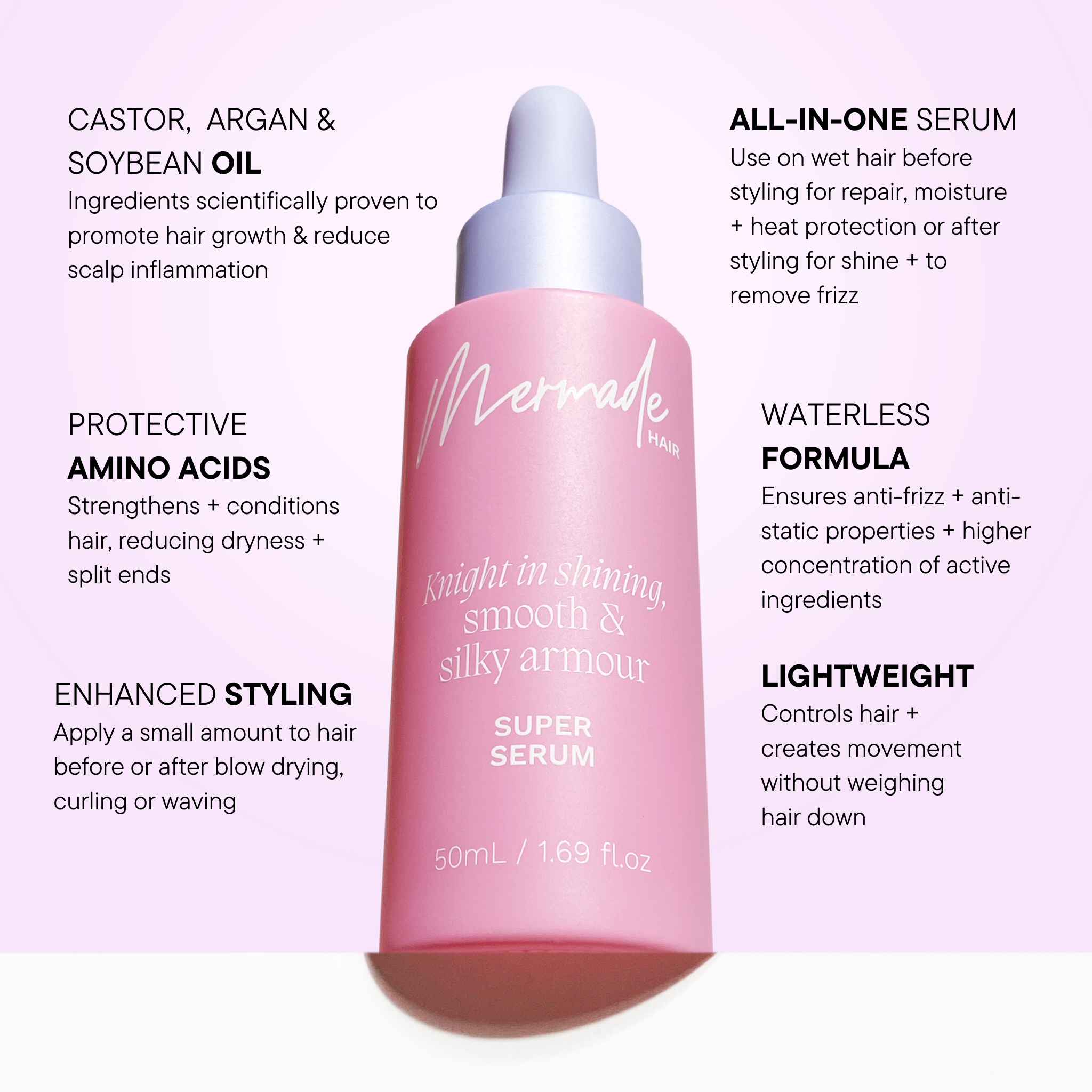 CASTOR, ARGAN & SOYBEAN OIL
Ingredients scientifically proven to promote hair growth & reduce scalp inflammation

PROTECTIVE AMINO ACIDS
Strengthens + conditions hair, reducing dryness + split ends

ENHANCED STYLING
Apply a small amount to hair before or after blow drying, curling or waving

Mermade HAIR

Knight in shining, smooth & silky armour

SUPER SERUM

50mL / 1.69 fl.oz

ALL-IN-ONE SERUM
Use on wet hair before styling for repair, moisture + heat protection or after styling for shine + to remove frizz

WATERLESS FORMULA
Ensures anti-frizz + anti-static properties + higher concentration of active ingredients

LIGHTWEIGHT
Controls hair + creates movement without weighing hair down